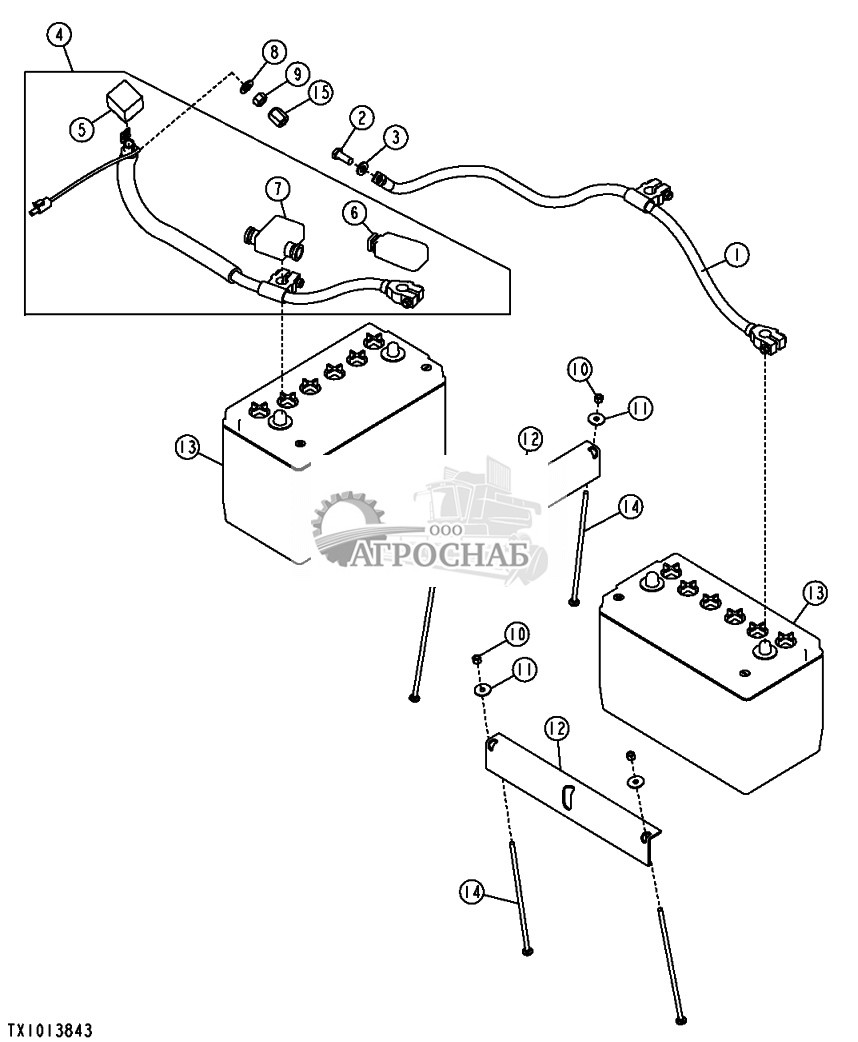 4
8
9
15
5
2
3
7
6
1
10
11
12
13
14
ООО
АГРОСНАБ
13
10
11
12
14
TX1013843